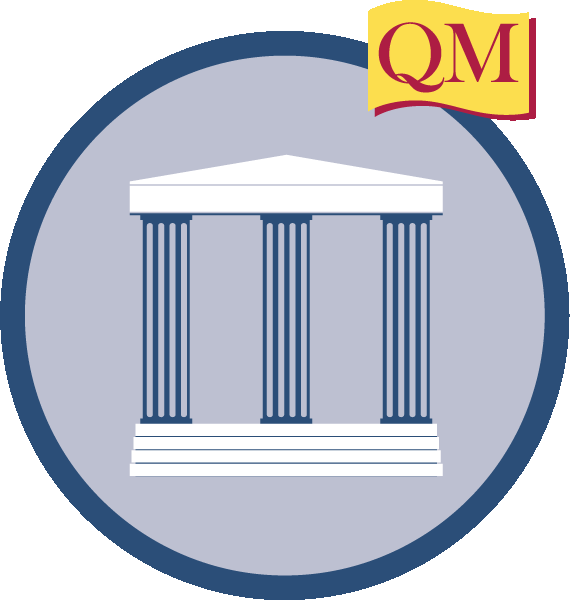 QM