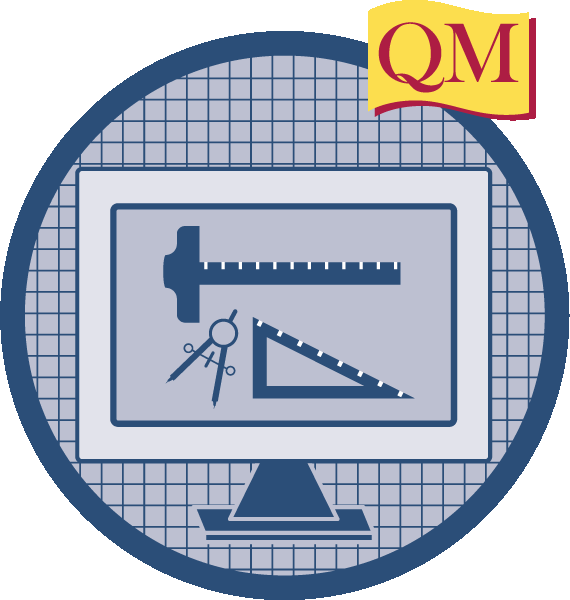 QM