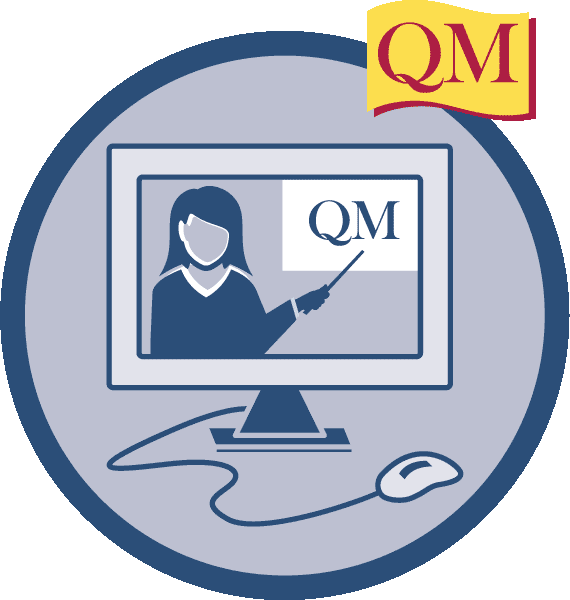 QM

QM