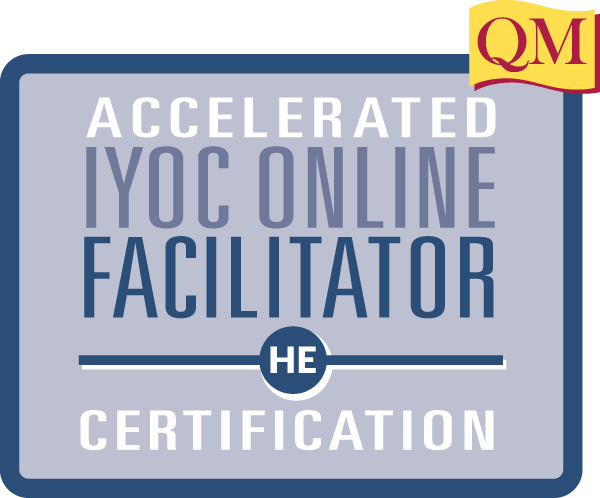 QM

ACCELERATED
IYOC ONLINE
FACILITATOR

HE

CERTIFICATION