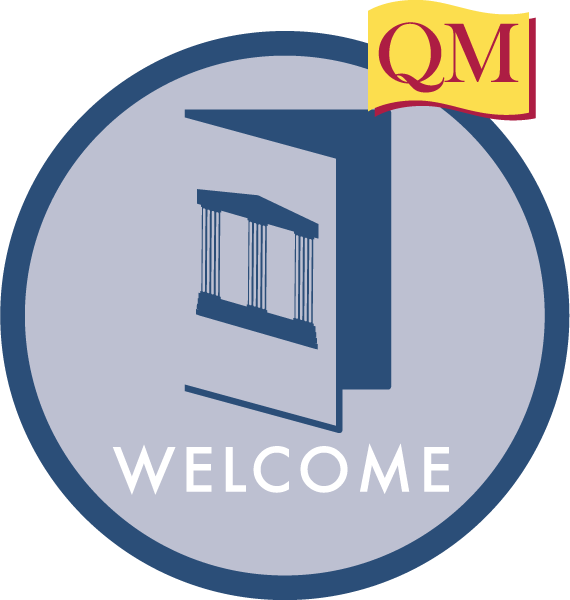 QM

WELCOME