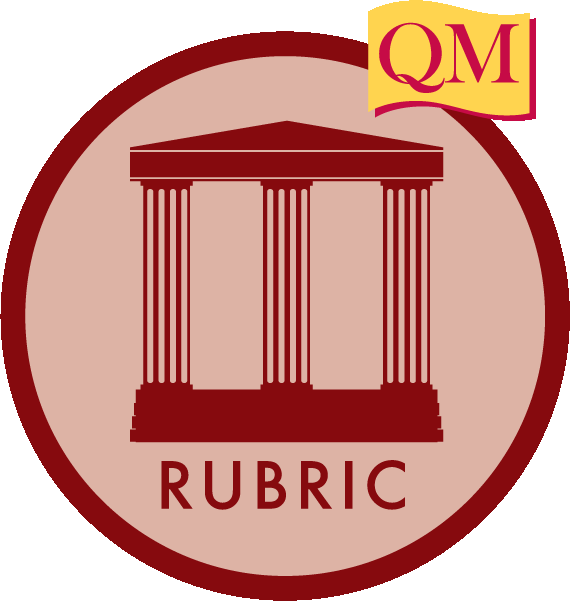 QM

RUBRIC