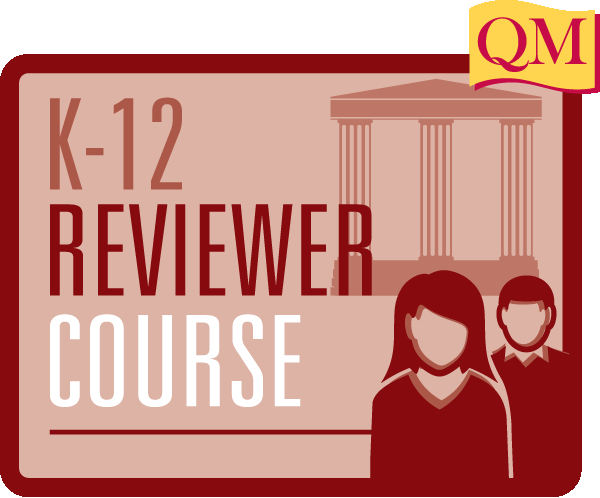 QM

K-12
REVIEWER
COURSE