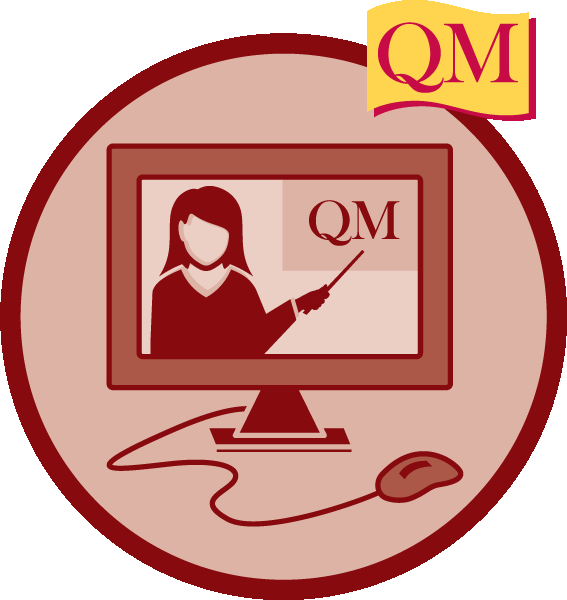 QM

QM