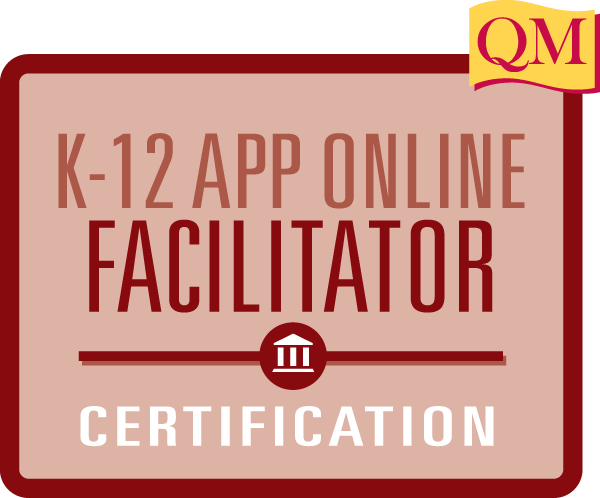 QM

K-12 APP ONLINE
FACILITATOR

CERTIFICATION