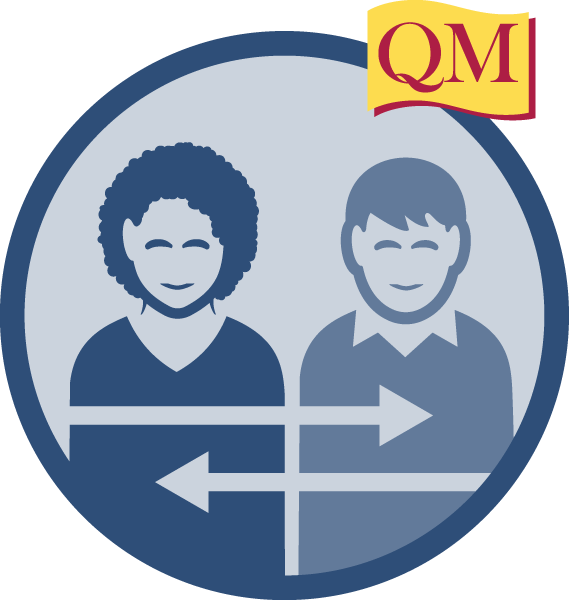 QM