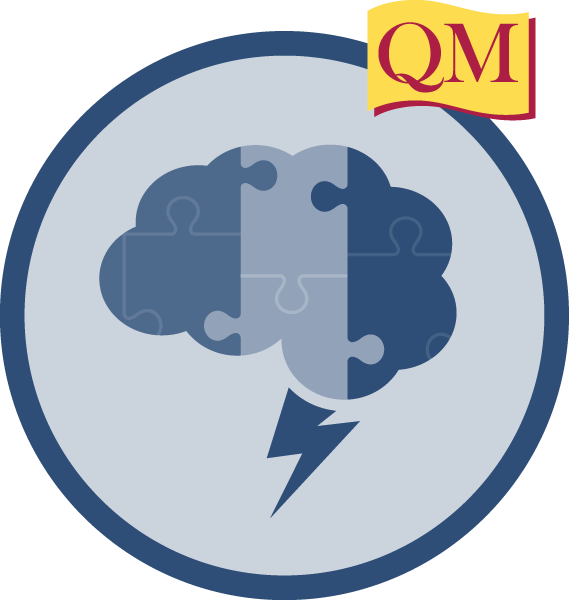 QM