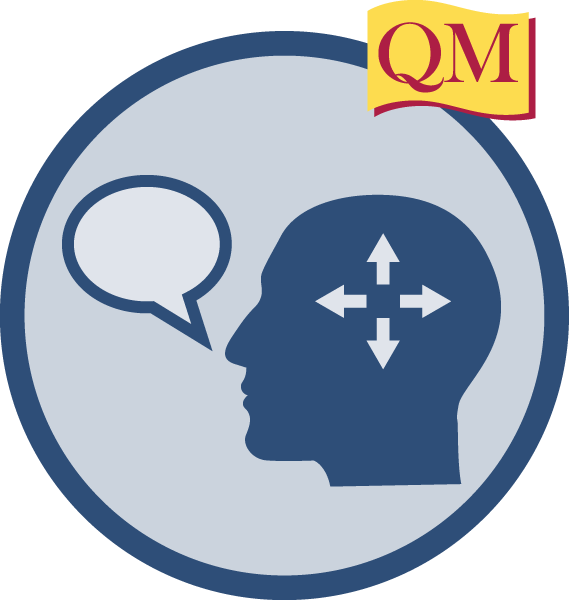 QM