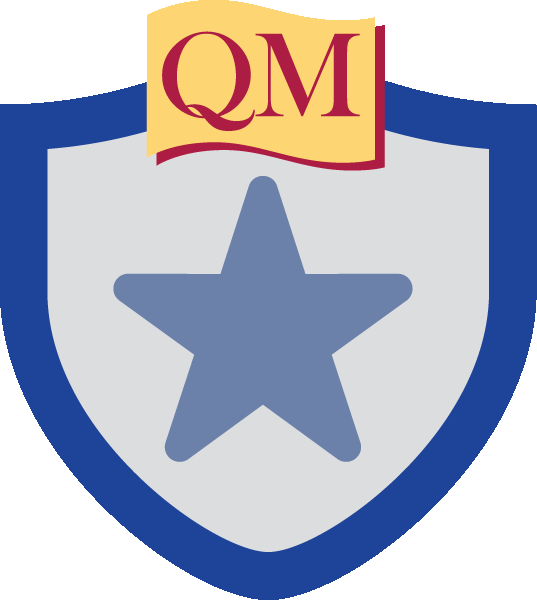 QM